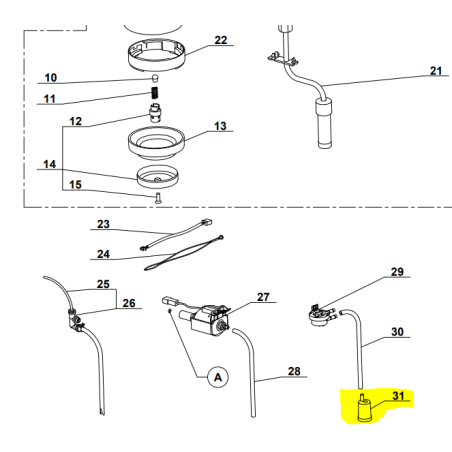 22

21

10

11

12

13

14

15

23

24

25

26

27

29

30

A

28

31