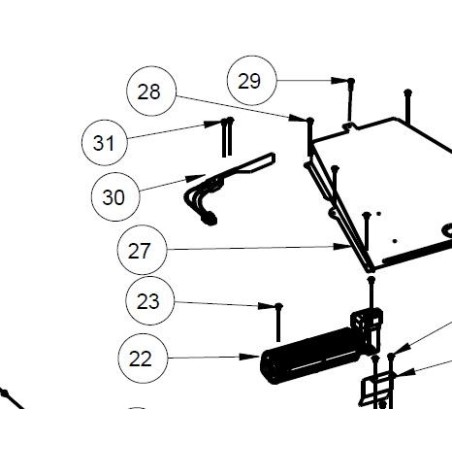 29
28
31
30
27
23
22