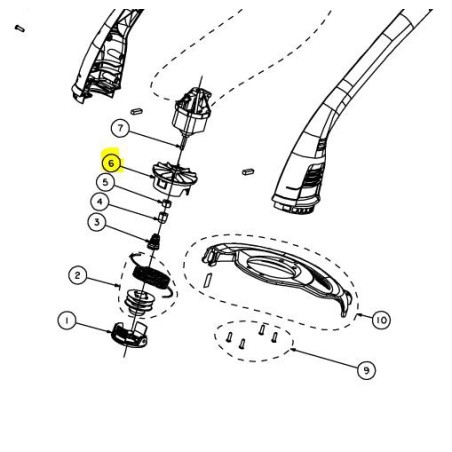 7
6
5
4
3
2
1
10
9