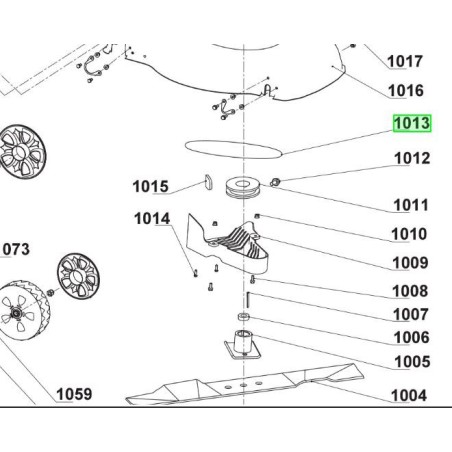 1017
1016
1013
1012
1015
1011
1014
1010
073
1009
1008
1007
1006
1005
1059
1004